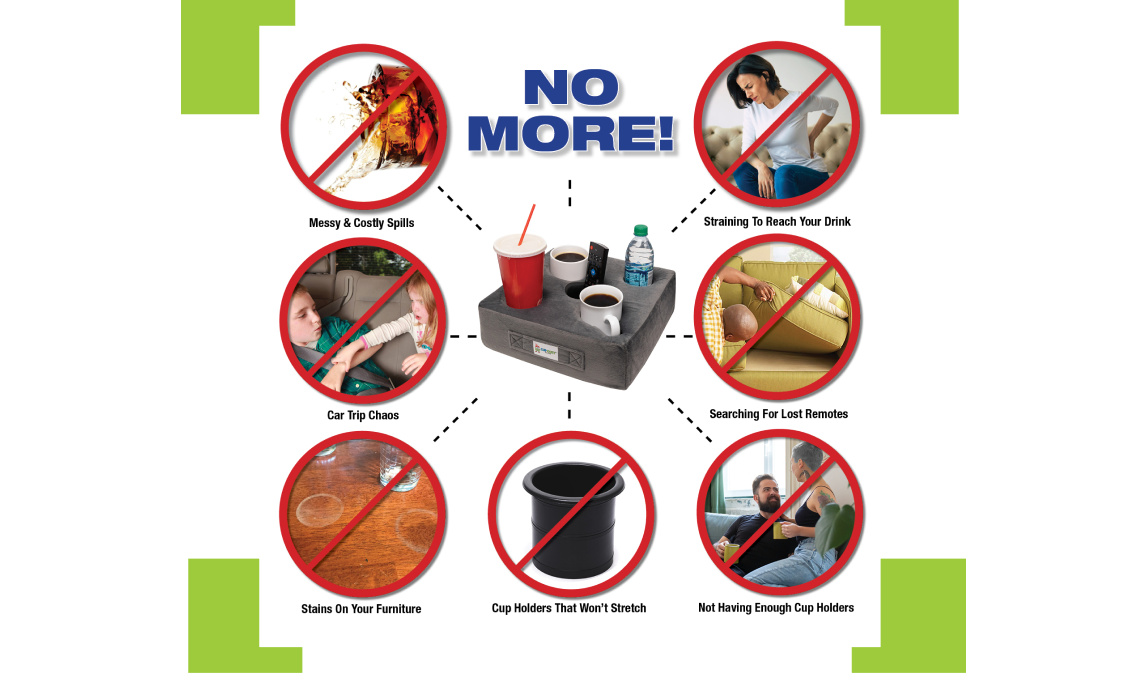 NO MORE!

Messy & Costly Spills

Straining To Reach Your Drink

Car Trip Chaos

Searching For Lost Remotes

Stains On Your Furniture

Cup Holders That Won't Stretch

Not Having Enough Cup Holders