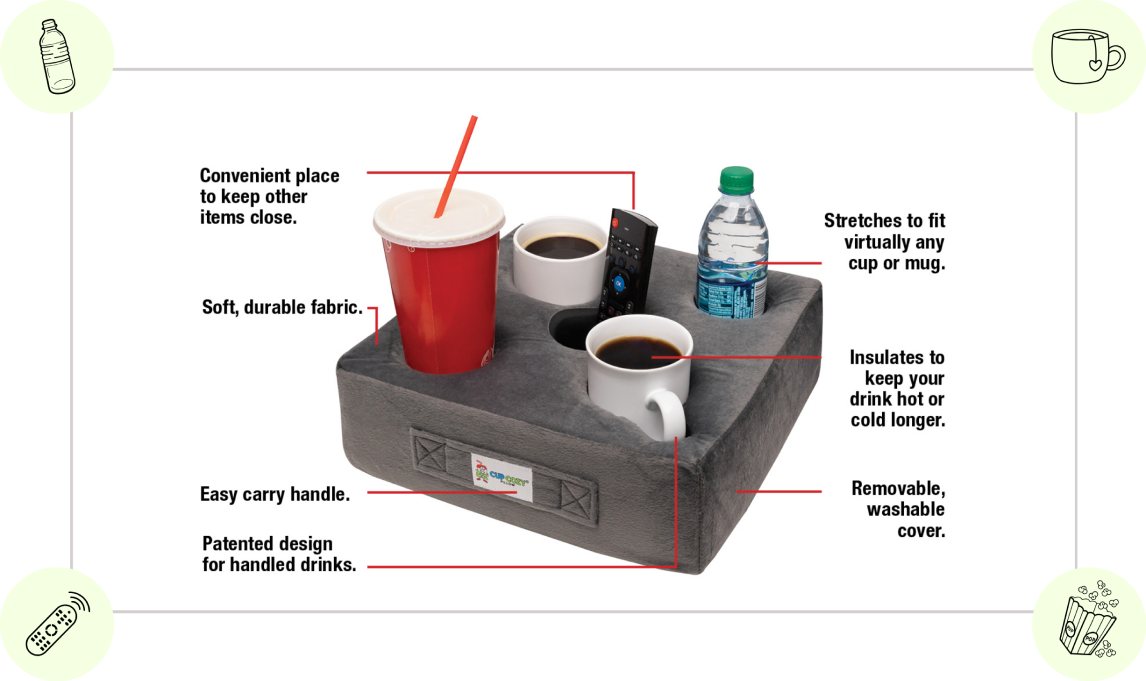 Convenient place to keep other items close.

Soft, durable fabric.

Easy carry handle.

Patented design for handled drinks.

Stretches to fit virtually any cup or mug.

Insulates to keep your drink hot or cold longer.

Removable, washable cover.

cup cozy